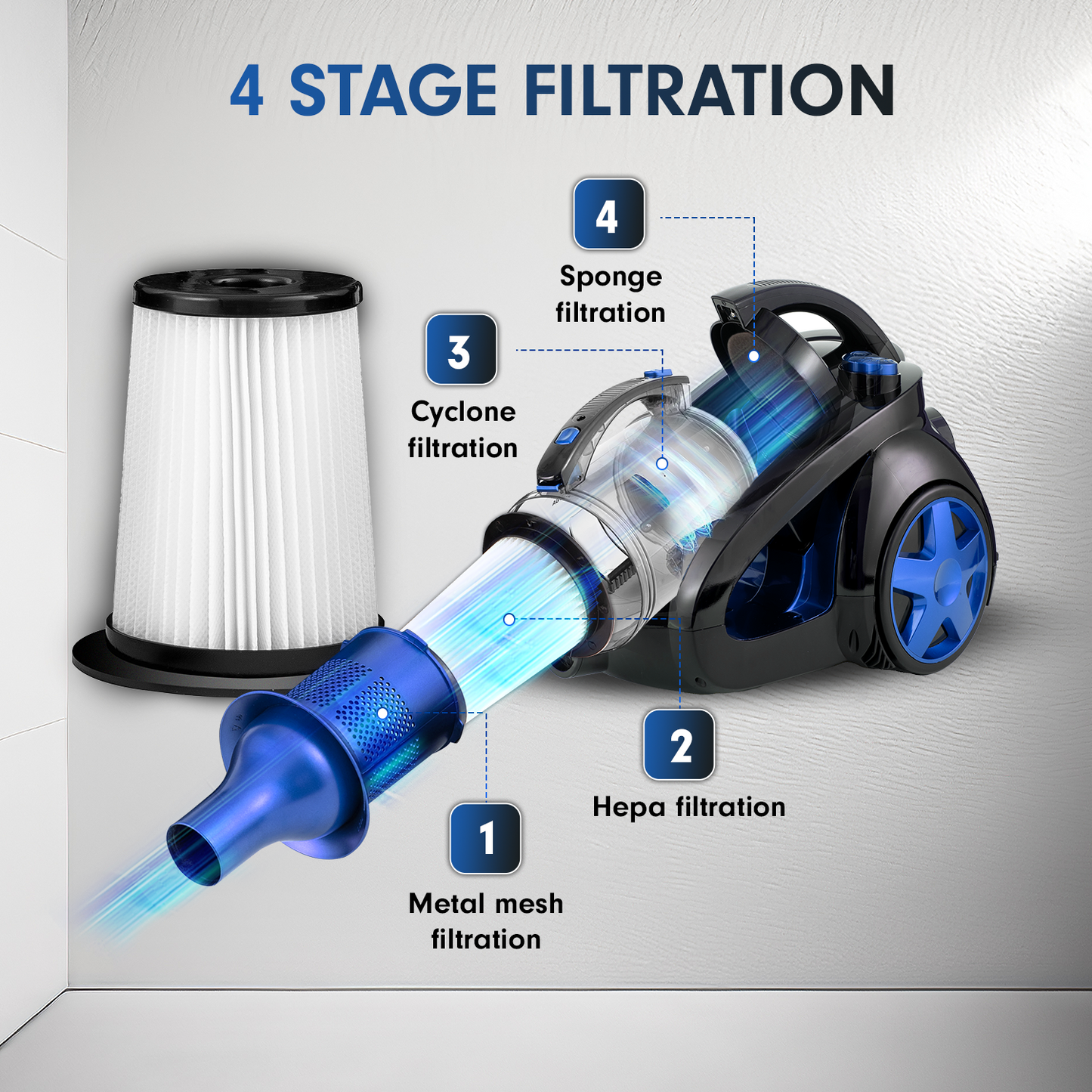 4 STAGE FILTRATION

4

Sponge filtration

3

Cyclone filtration

2

Hepa filtration

1

Metal mesh filtration