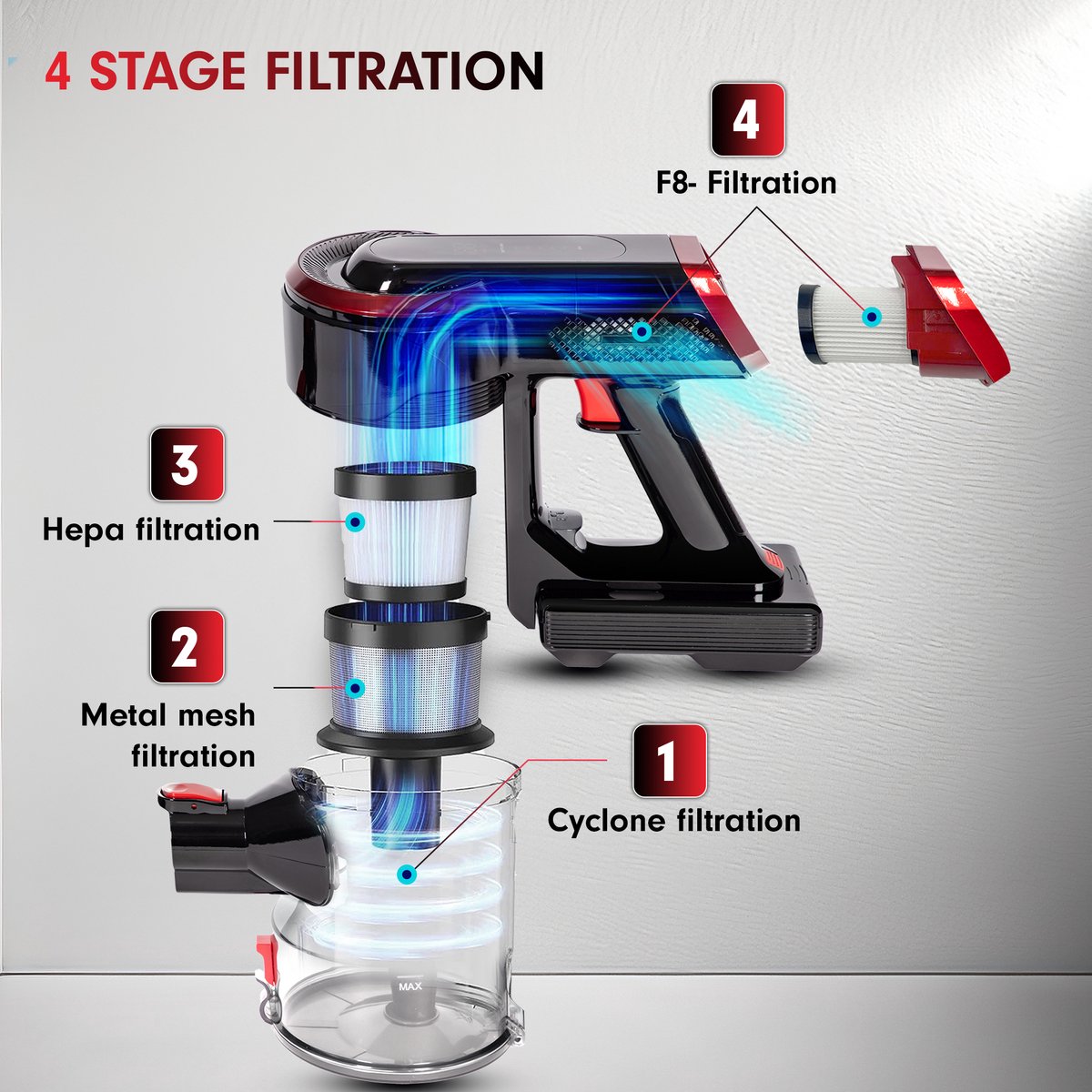 4 STAGE FILTRATION

4
F8- Filtration

3
Hepa filtration

2
Metal mesh filtration

1
Cyclone filtration

MAX